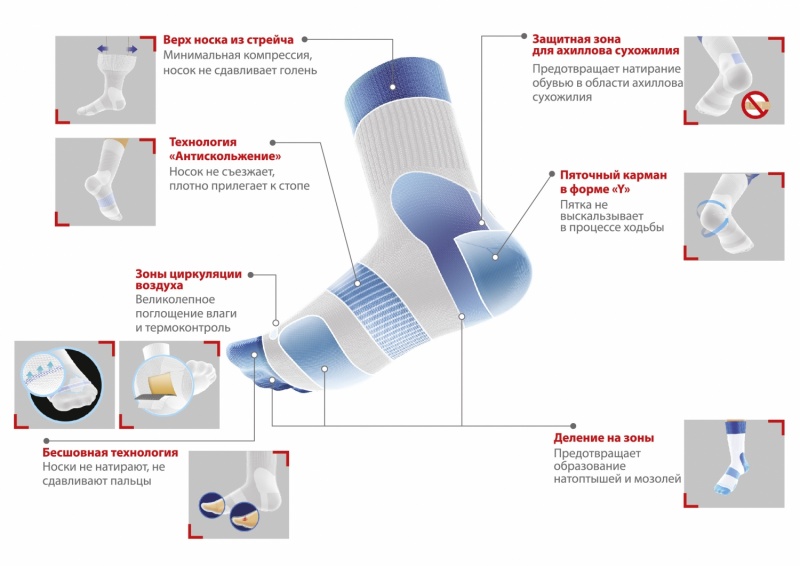 Верх носка из стрейча
Минимальная компрессия, носок не сдавливает голень

Технология «Антискольжение»
Носок не съезжает, плотно прилегает к стопе

Зоны циркуляции воздуха
Великолепное поглощение влаги и термоконтроль

Бесшовная технология
Носки не натирают, не сдавливают пальцы

Защитная зона для ахиллова сухожилия
Предотвращает натирание обувью в области ахиллова сухожилия

Пяточный карман в форме «Y»
Пятка не выскальзывает в процессе ходьбы

Деление на зоны
Предотвращает образование натоптышей и мозолей